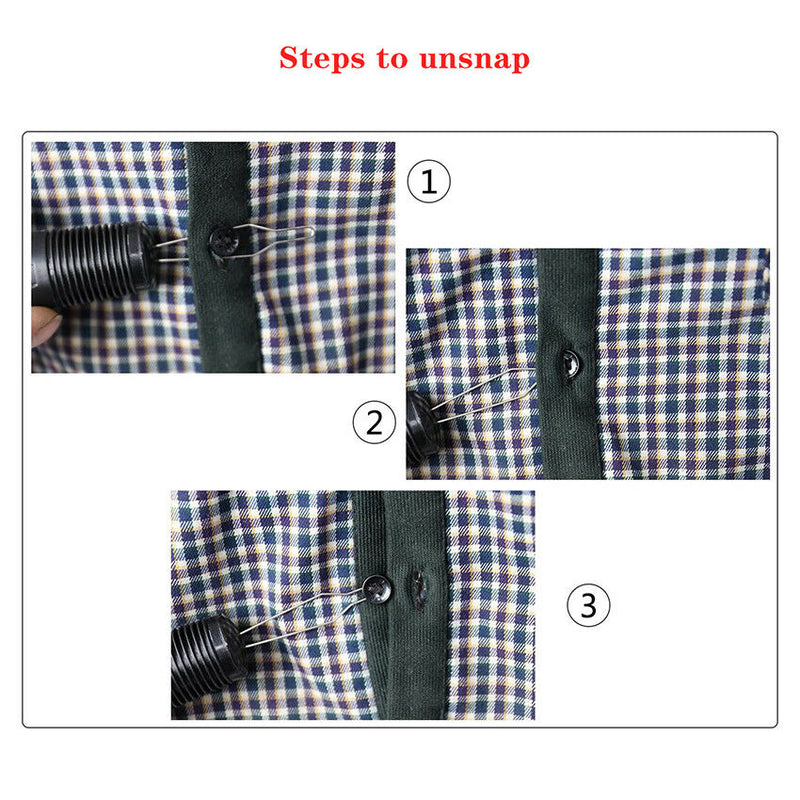 Steps to unsnap

①

②

③