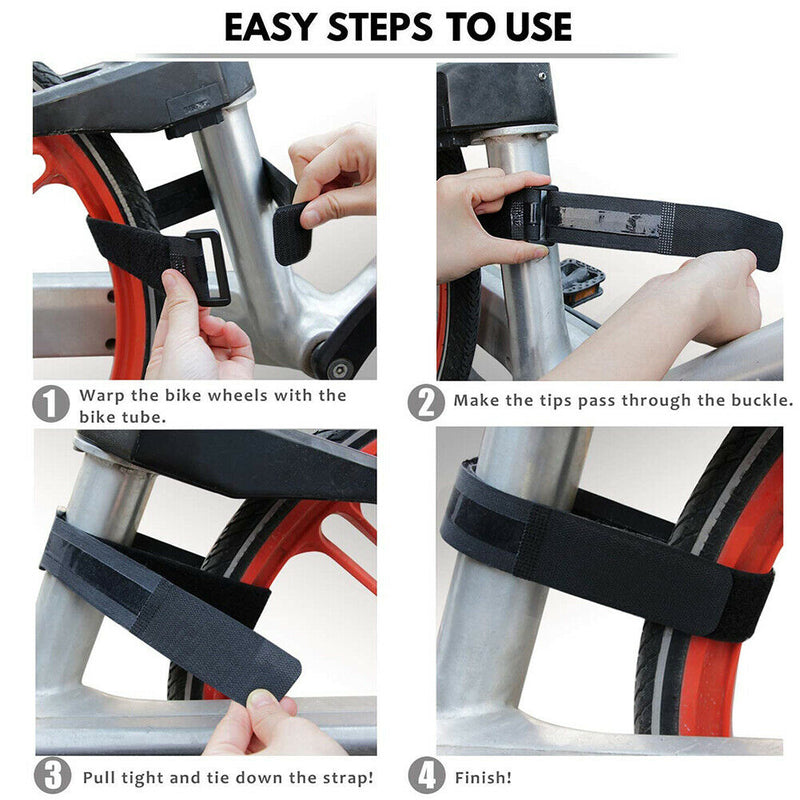 EASY STEPS TO USE

1 Warp the bike wheels with the bike tube.

2 Make the tips pass through the buckle.

3 Pull tight and tie down the strap!

4 Finish!