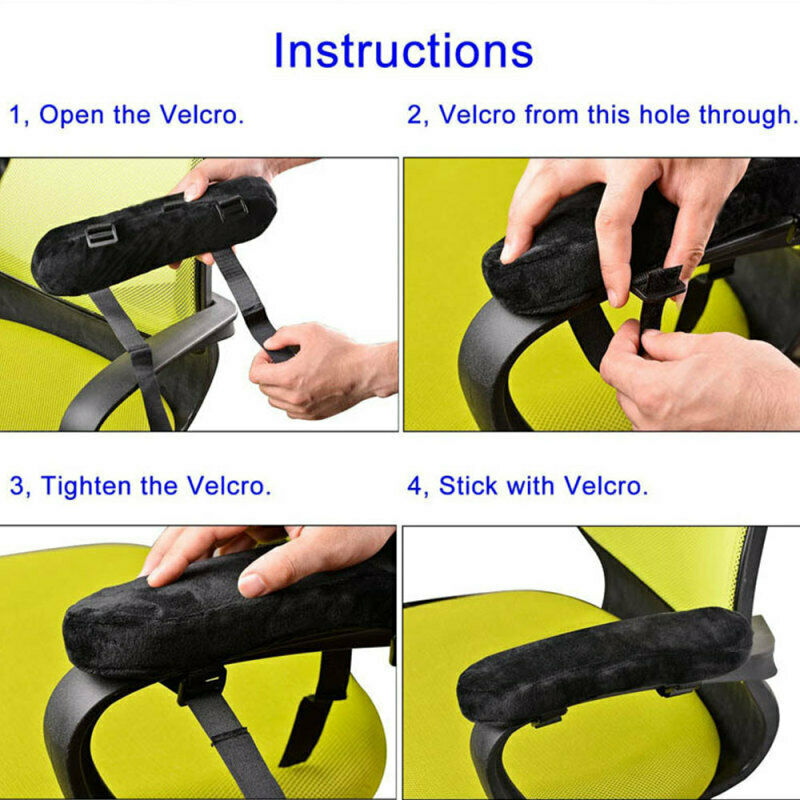 Instructions

1, Open the Velcro.

2, Velcro from this hole through.

3, Tighten the Velcro.

4, Stick with Velcro.