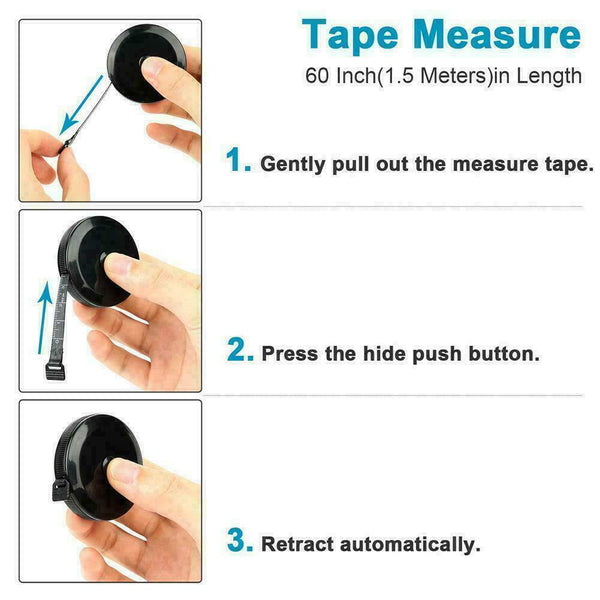 Tape Measure

60 Inch(1.5 Meters)in Length

1. Gently pull out the measure tape.

2. Press the hide push button.

3. Retract automatically.