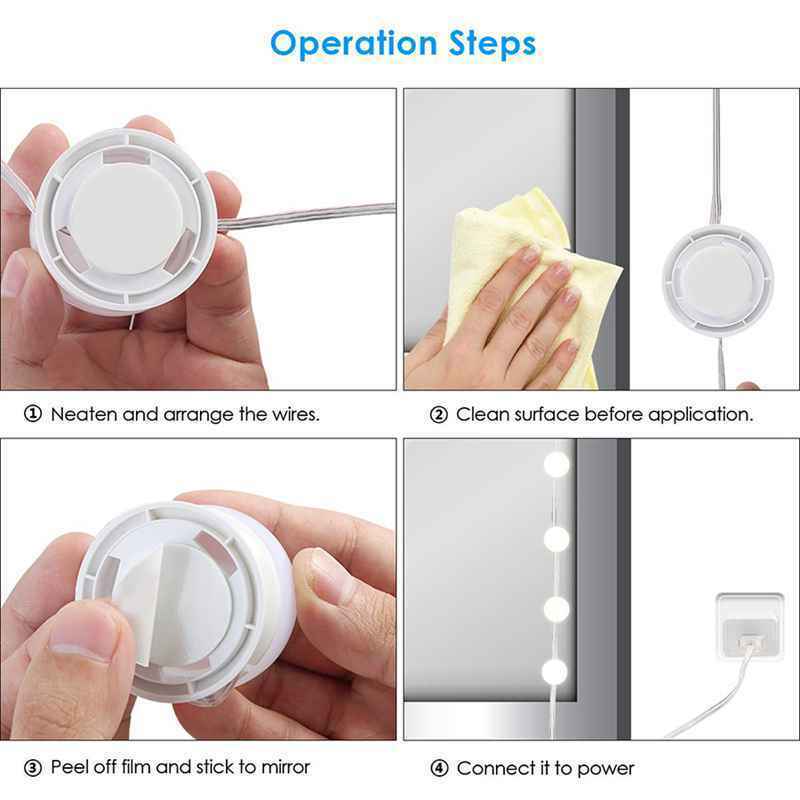 Operation Steps

① Neaten and arrange the wires.

② Clean surface before application.

③ Peel off film and stick to mirror

④ Connect it to power