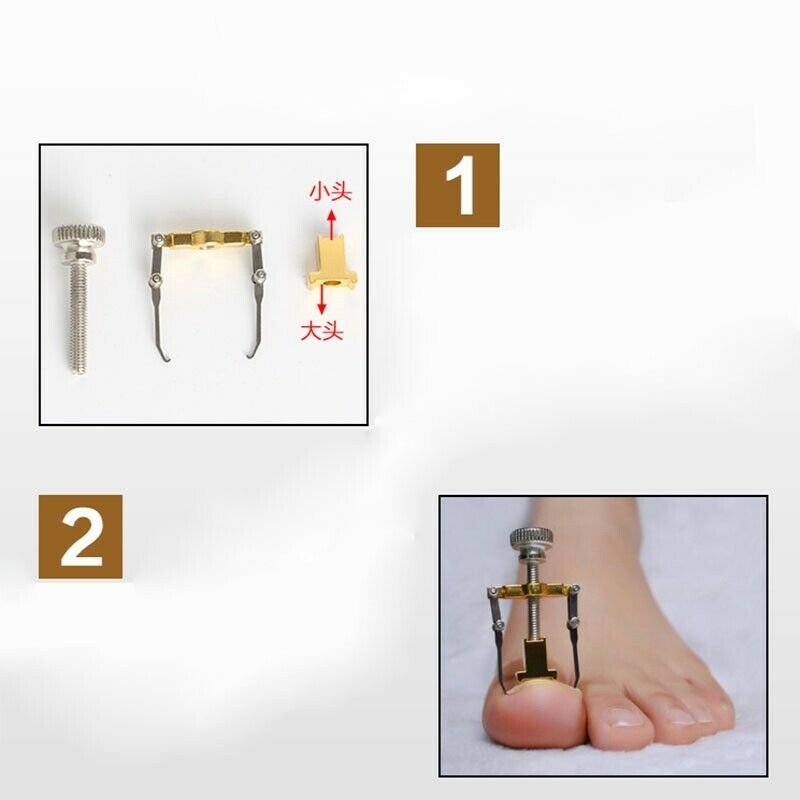 小头

大头

1

2