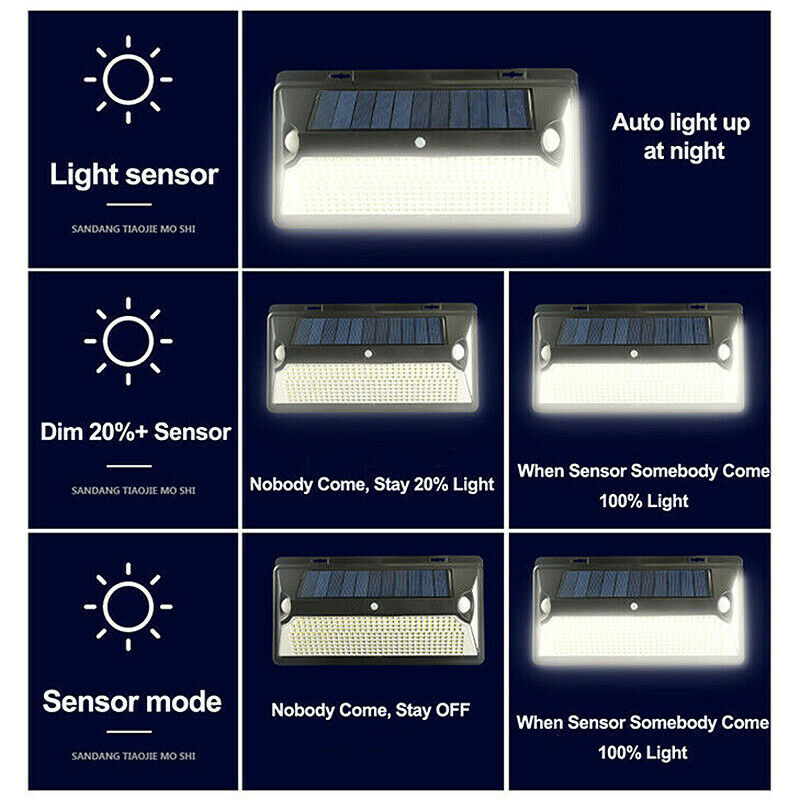 Light sensor

SANDANG TIAOJIE MO SHI

Auto light up at night

Dim 20%+ Sensor

SANDANG TIAOJIE MO SHI

Nobody Come, Stay 20% Light

When Sensor Somebody Come 100% Light

Sensor mode

SANDANG TIAOJIE MO SHI

Nobody Come, Stay OFF

When Sensor Somebody Come 100% Light