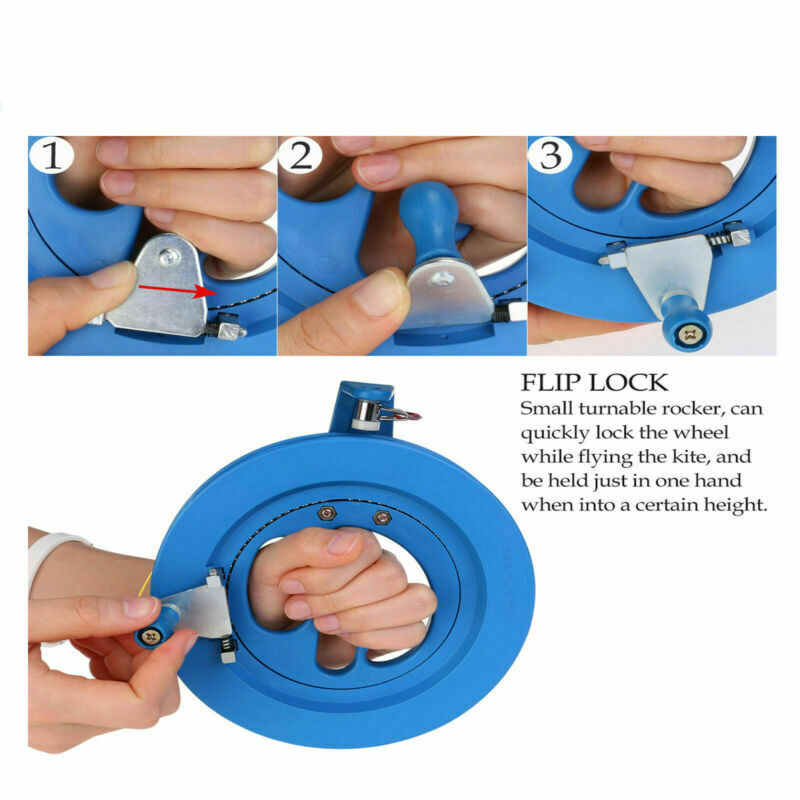 1

2

3

FLIP LOCK

Small turnable rocker, can quickly lock the wheel while flying the kite, and be held just in one hand when into a certain height.