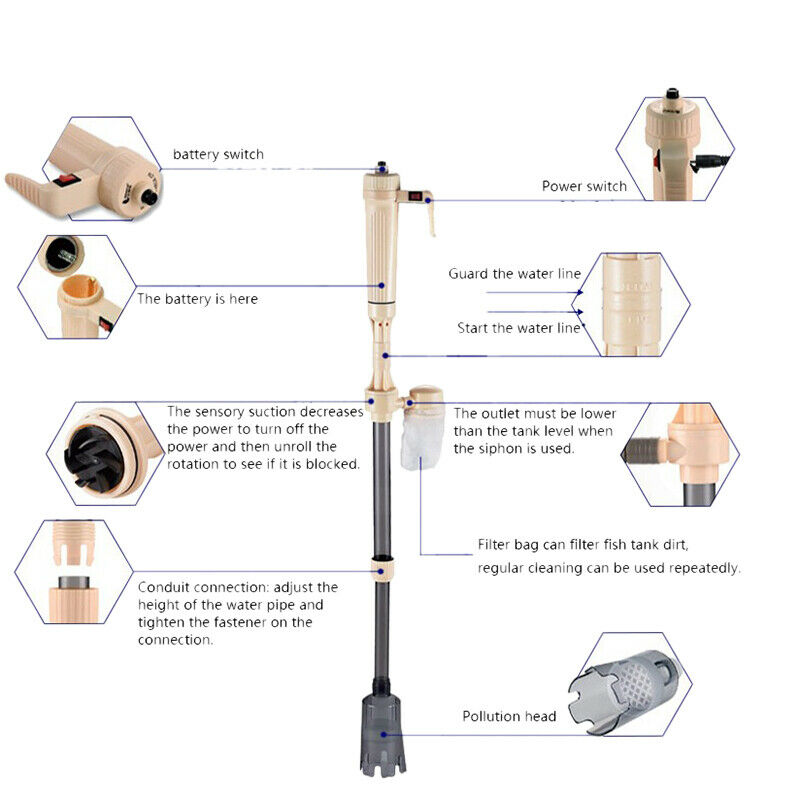 battery switch

Power switch

The battery is here

Guard the water line

Start the water line

The sensory suction decreases the power to turn off the power and then unroll the rotation to see if it is blocked.

The outlet must be lower than the tank level when the siphon is used.

Filter bag can filter fish tank dirt, regular cleaning can be used repeatedly.

Conduit connection: adjust the height of the water pipe and tighten the fastener on the connection.

Pollution head