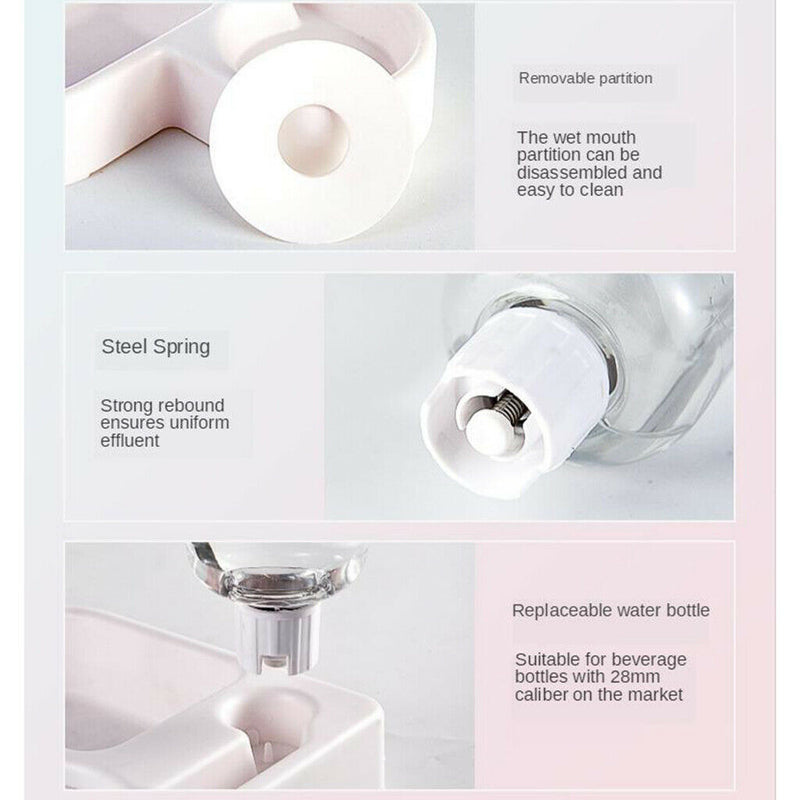 Removable partition

The wet mouth partition can be disassembled and easy to clean

Steel Spring

Strong rebound ensures uniform effluent

Replaceable water bottle

Suitable for beverage bottles with 28mm caliber on the market