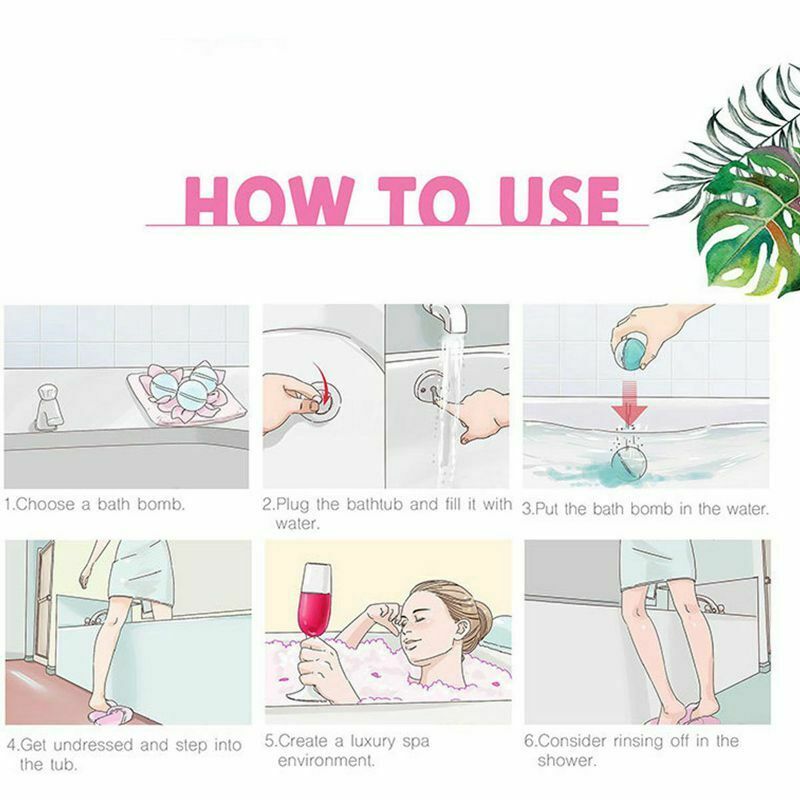 HOW TO USE

1.Choose a bath bomb.

2.Plug the bathtub and fill it with water.

3.Put the bath bomb in the water.

4.Get undressed and step into the tub.

5.Create a luxury spa environment.

6.Consider rinsing off in the shower.