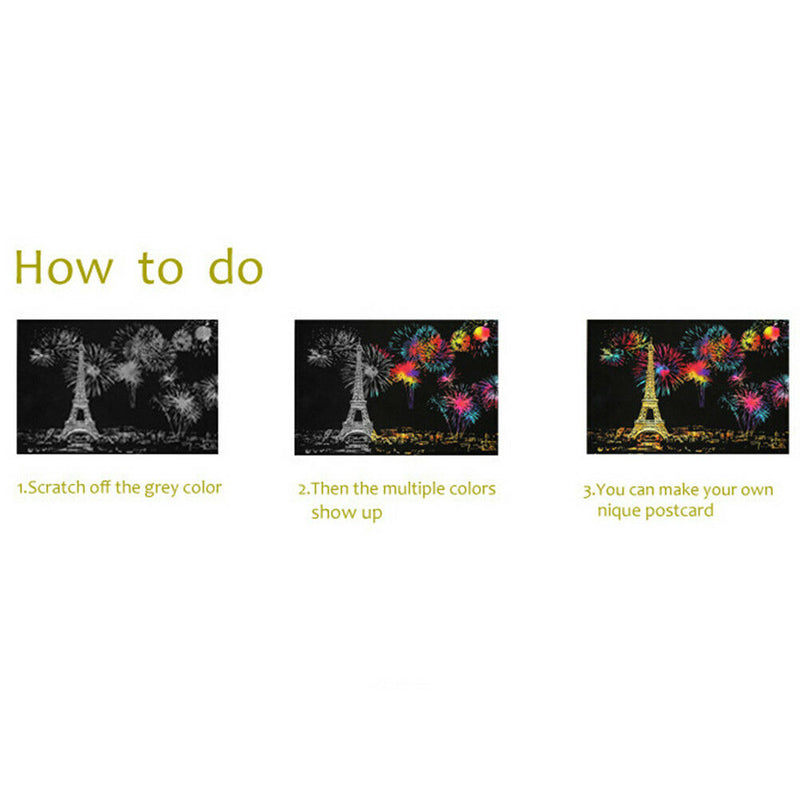 How to do

1.Scratch off the grey color

2.Then the multiple colors show up

3.You can make your own nique postcard