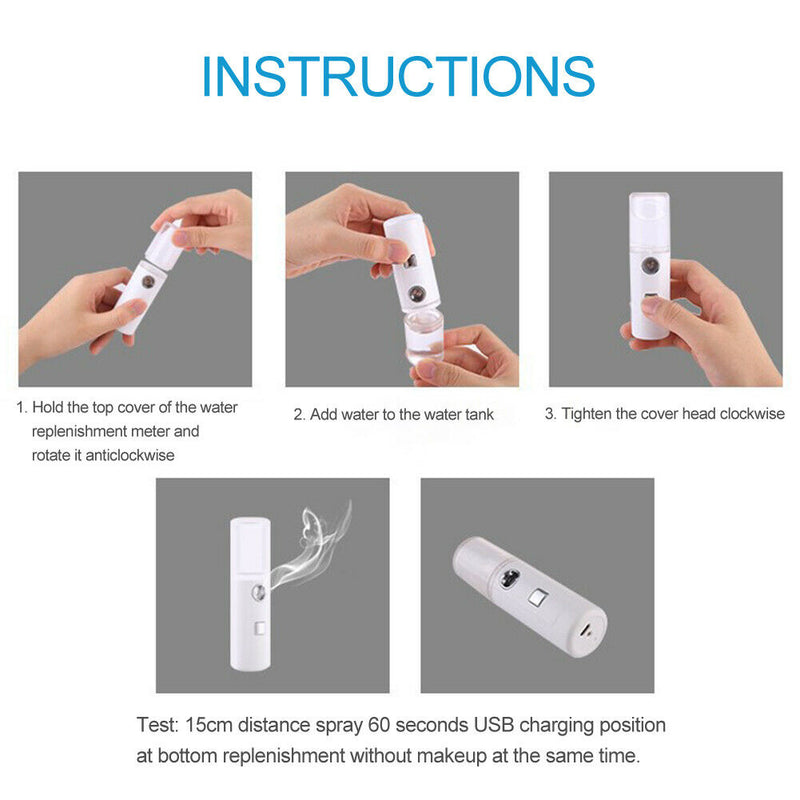 INSTRUCTIONS

1. Hold the top cover of the water replenishment meter and rotate it anticlockwise

2. Add water to the water tank

3. Tighten the cover head clockwise

Test: 15cm distance spray 60 seconds USB charging position at bottom replenishment without makeup at the same time.