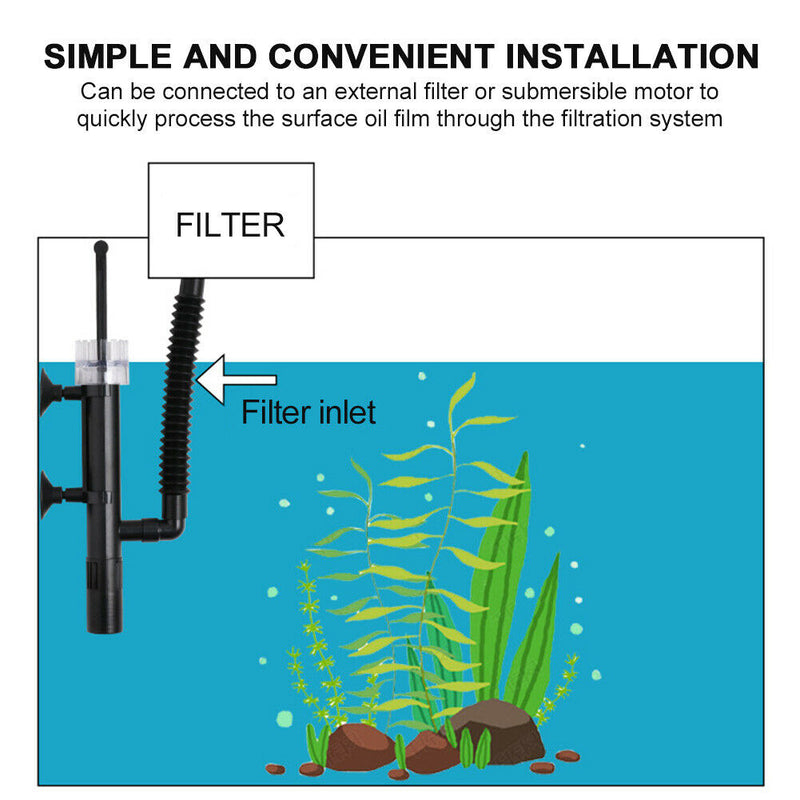 SIMPLE AND CONVENIENT INSTALLATION
Can be connected to an external filter or submersible motor to quickly process the surface oil film through the filtration system

FILTER

Filter inlet