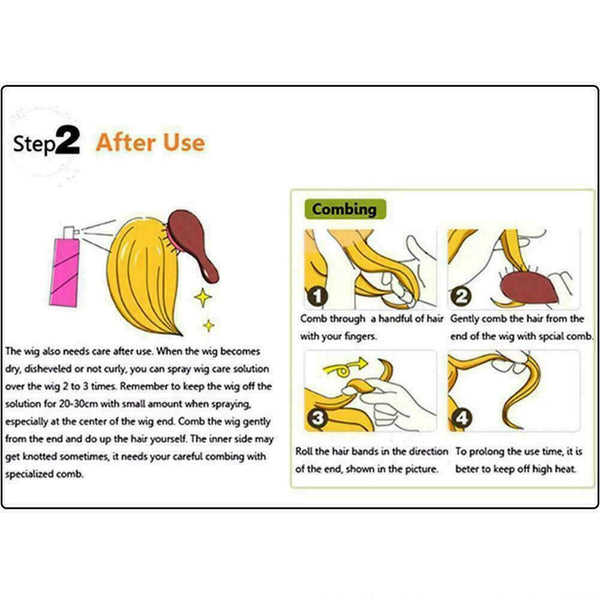 Step2 After Use

The wig also needs care after use. When the wig becomes dry, disheveled or not curly, you can spray wig care solution over the wig 2 to 3 times. Remember to keep the wig off the solution for 20-30cm with small amount when spraying, especially at the center of the wig end. Comb the wig gently from the end and do up the hair yourself. The inner side may get knotted sometimes, it needs your careful combing with specialized comb.

Combing

1

Comb through a handful of hair with your fingers.

2

Gently comb the hair from the end of the wig with spcial comb.

3

Roll the hair bands in the direction of the end, shown in the picture.

4

To prolong the use time, it is beter to keep off high heat.