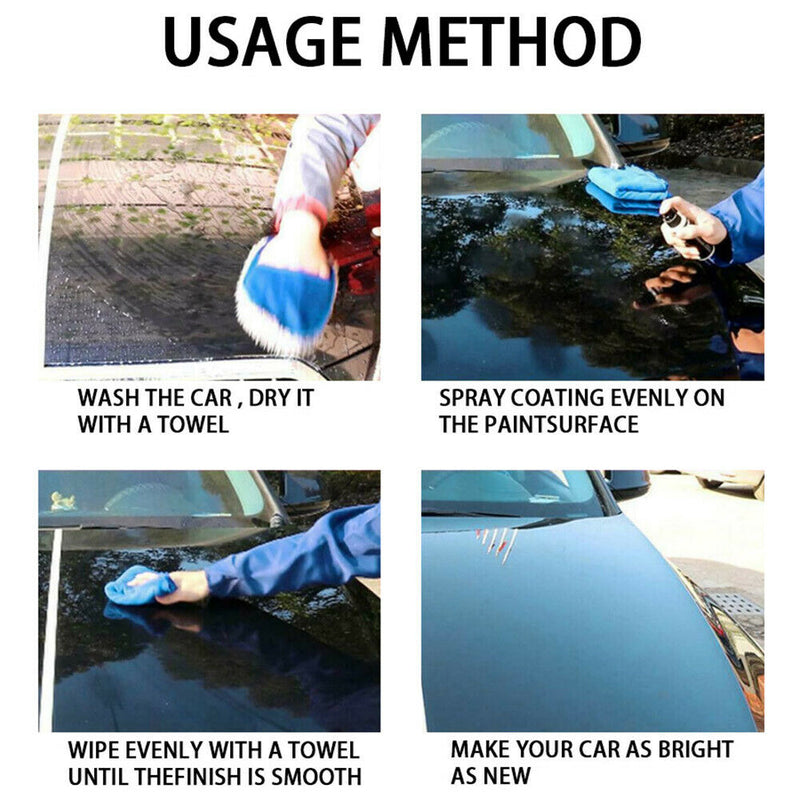 USAGE METHOD

WASH THE CAR , DRY IT WITH A TOWEL

SPRAY COATING EVENLY ON THE PAINTSURFACE

WIPE EVENLY WITH A TOWEL UNTIL THEFINISH IS SMOOTH

MAKE YOUR CAR AS BRIGHT AS NEW