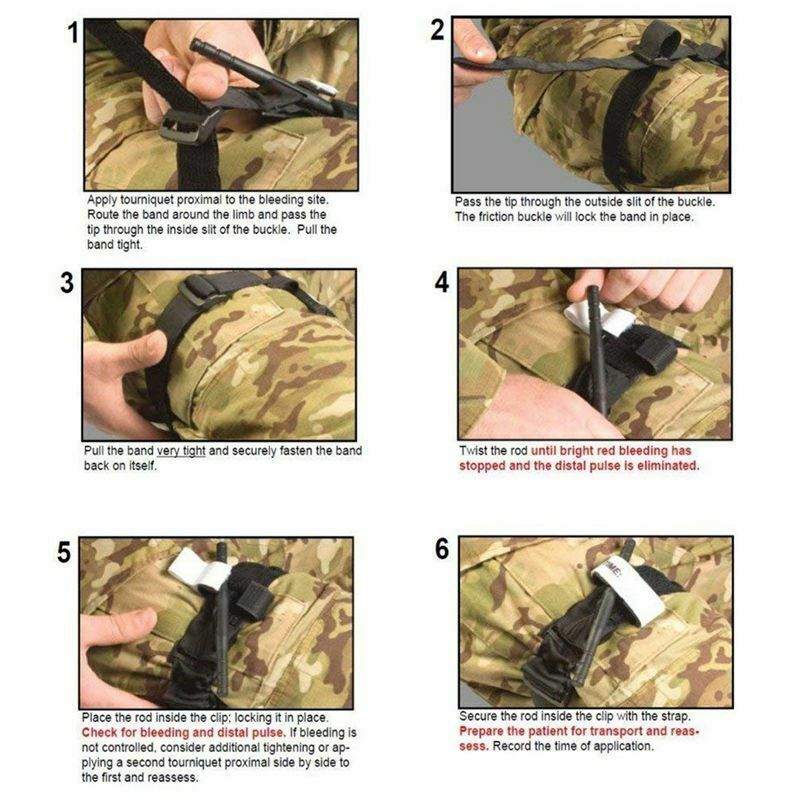 1

Apply tourniquet proximal to the bleeding site. Route the band around the limb and pass the tip through the inside slit of the buckle. Pull the band tight.

2

Pass the tip through the outside slit of the buckle. The friction buckle will lock the band in place.

3

Pull the band very tight and securely fasten the band back on itself.

4

Twist the rod until bright red bleeding has stopped and the distal pulse is eliminated.

5

Place the rod inside the clip; locking it in place. Check for bleeding and distal pulse. If bleeding is not controlled, consider additional tightening or applying a second tourniquet proximal side by side to the first and reassess.

6

TIME:

Secure the rod inside the clip with the strap. Prepare the patient for transport and reassess. Record the time of application.