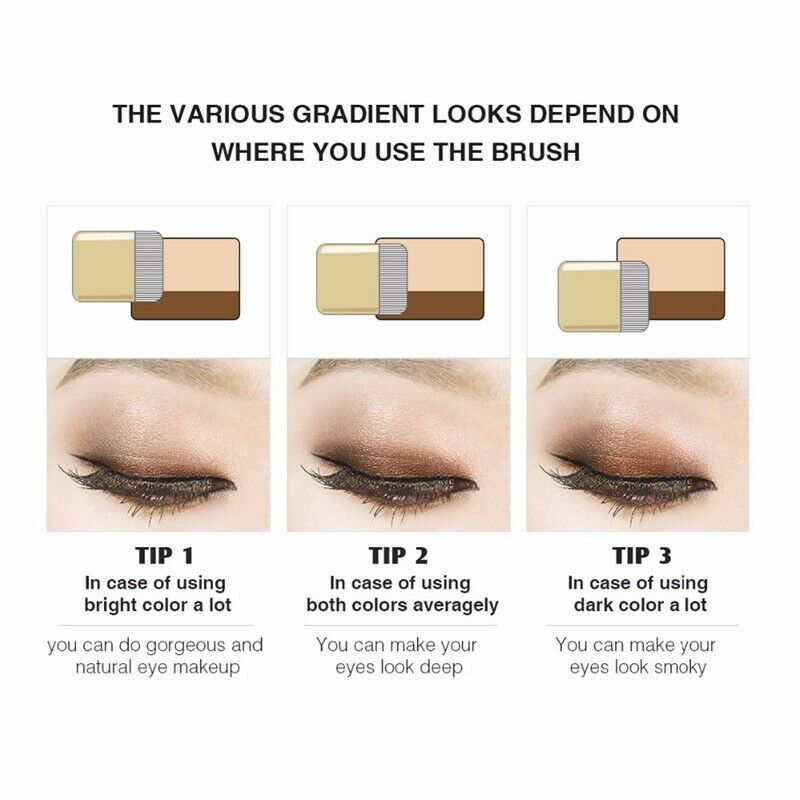 THE VARIOUS GRADIENT LOOKS DEPEND ON WHERE YOU USE THE BRUSH

TIP 1
In case of using bright color a lot

you can do gorgeous and natural eye makeup

TIP 2
In case of using both colors averagely

You can make your eyes look deep

TIP 3
In case of using dark color a lot

You can make your eyes look smoky