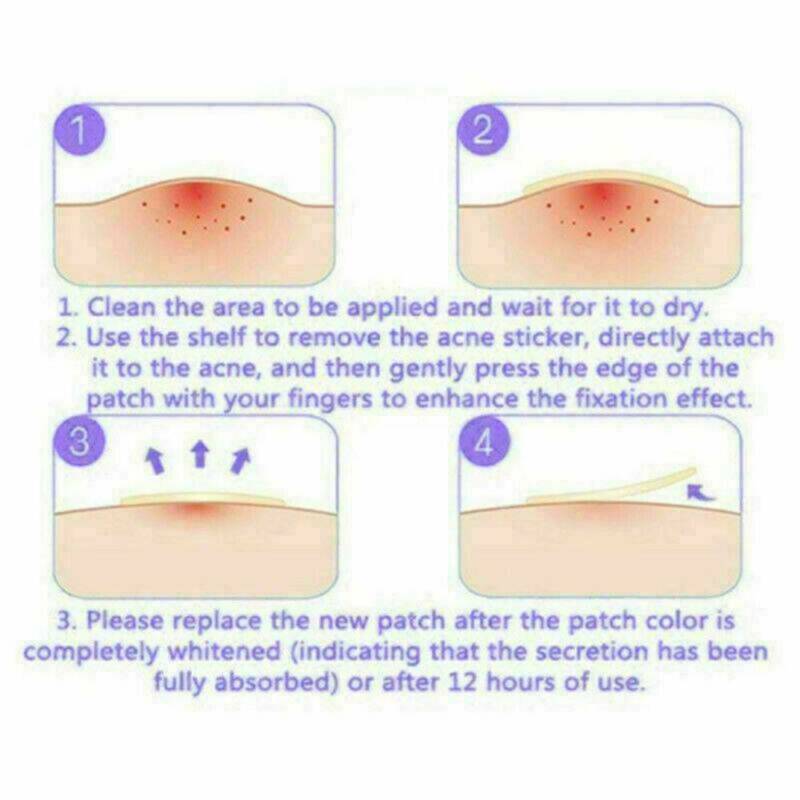 1

2

1. Clean the area to be applied and wait for it to dry.
2. Use the shelf to remove the acne sticker, directly attach it to the acne, and then gently press the edge of the patch with your fingers to enhance the fixation effect.

3

4

3. Please replace the new patch after the patch color is completely whitened (indicating that the secretion has been fully absorbed) or after 12 hours of use.