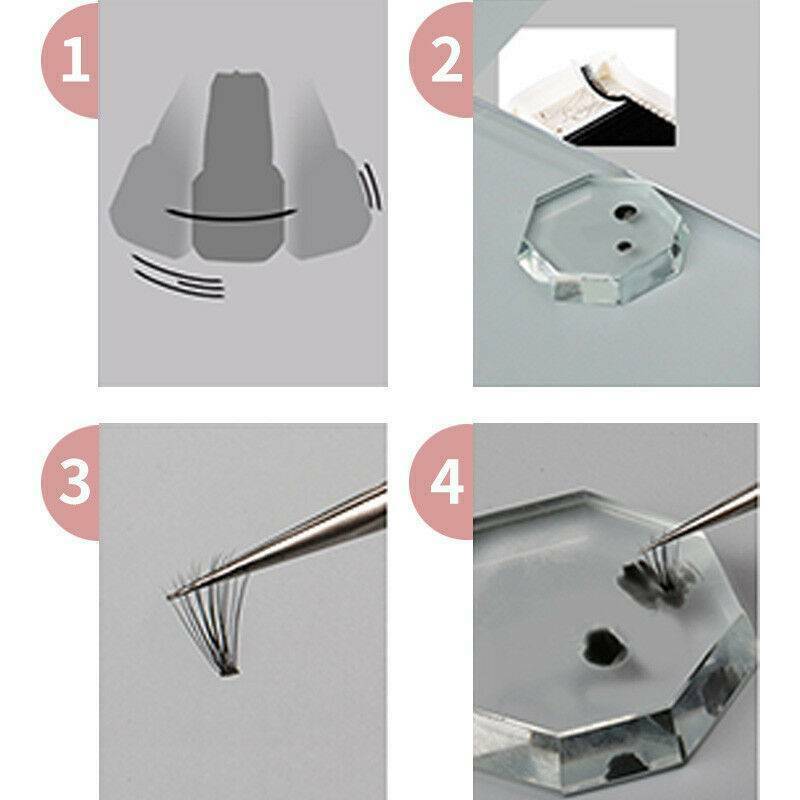 1

2

3

4