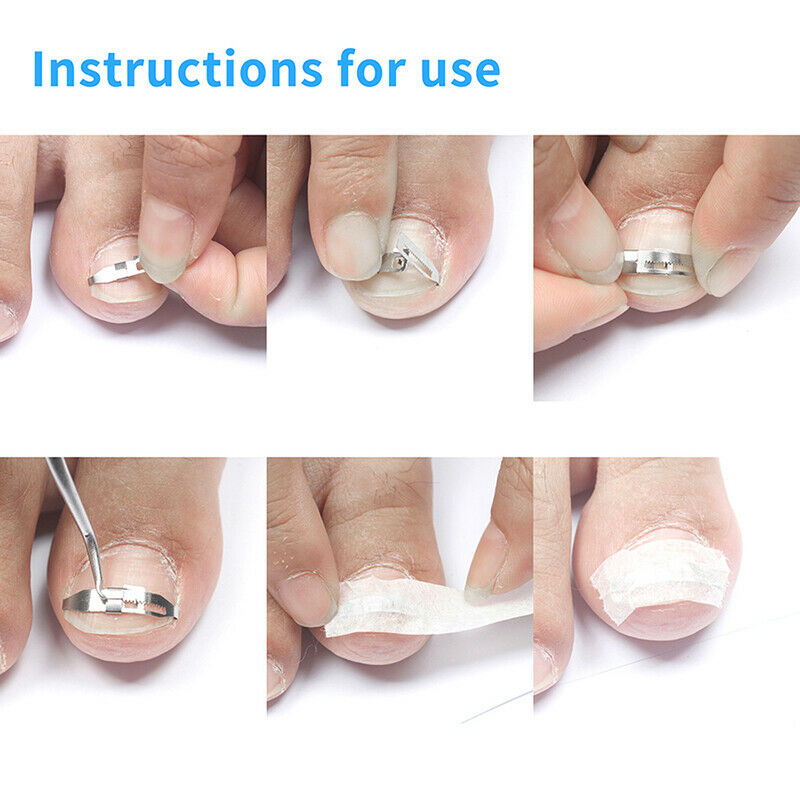 Instructions for use