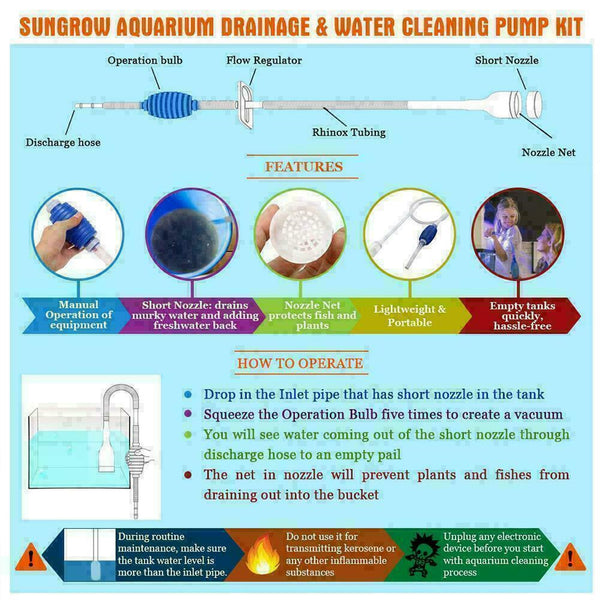 SUNGROW AQUARIUM DRAINAGE & WATER CLEANING PUMP KIT

Operation bulb
Flow Regulator
Short Nozzle
Discharge hose
Rhinox Tubing
Nozzle Net

FEATURES

Manual Operation of equipment
Short Nozzle: drains murky water and adding freshwater back
Nozzle Net protects fish and plants
Lightweight & Portable
Empty tanks quickly, hassle-free

HOW TO OPERATE

Drop in the Inlet pipe that has short nozzle in the tank
Squeeze the Operation Bulb five times to create a vacuum
You will see water coming out of the short nozzle through discharge hose to an empty pail
The net in nozzle will prevent plants and fishes from draining out into the bucket

During routine maintenance, make sure the tank water level is more than the inlet pipe.
Do not use it for transmitting kerosene or any other inflammable substances
Unplug any electronic device before you start with aquarium cleaning process