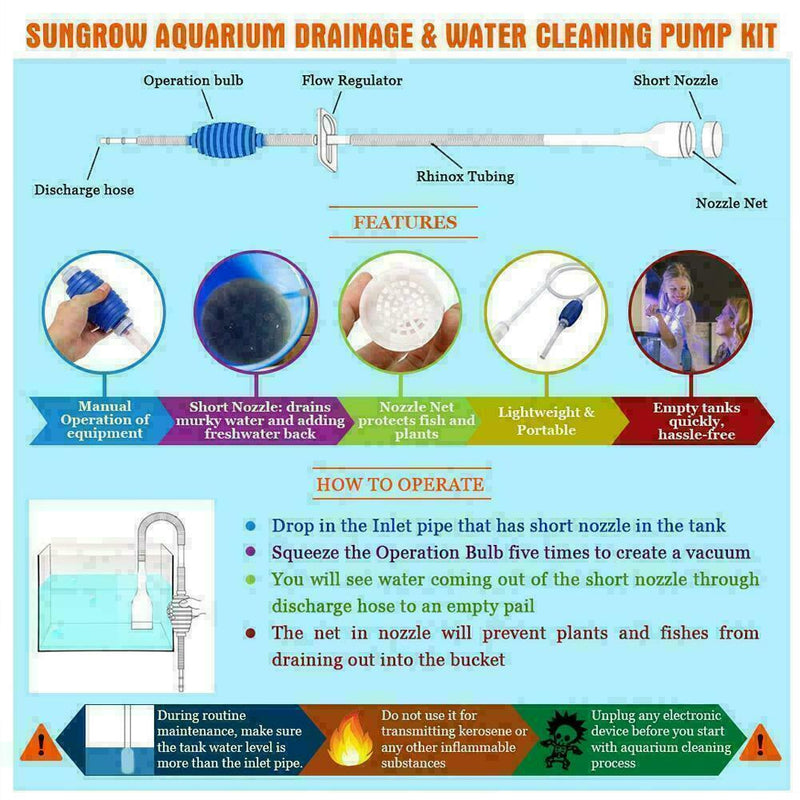 SUNGROW AQUARIUM DRAINAGE & WATER CLEANING PUMP KIT

Operation bulb
Flow Regulator
Short Nozzle
Discharge hose
Rhinox Tubing
Nozzle Net

FEATURES

Manual Operation of equipment
Short Nozzle: drains murky water and adding freshwater back
Nozzle Net protects fish and plants
Lightweight & Portable
Empty tanks quickly, hassle-free

HOW TO OPERATE

Drop in the Inlet pipe that has short nozzle in the tank
Squeeze the Operation Bulb five times to create a vacuum
You will see water coming out of the short nozzle through discharge hose to an empty pail
The net in nozzle will prevent plants and fishes from draining out into the bucket

During routine maintenance, make sure the tank water level is more than the inlet pipe.
Do not use it for transmitting kerosene or any other inflammable substances
Unplug any electronic device before you start with aquarium cleaning process