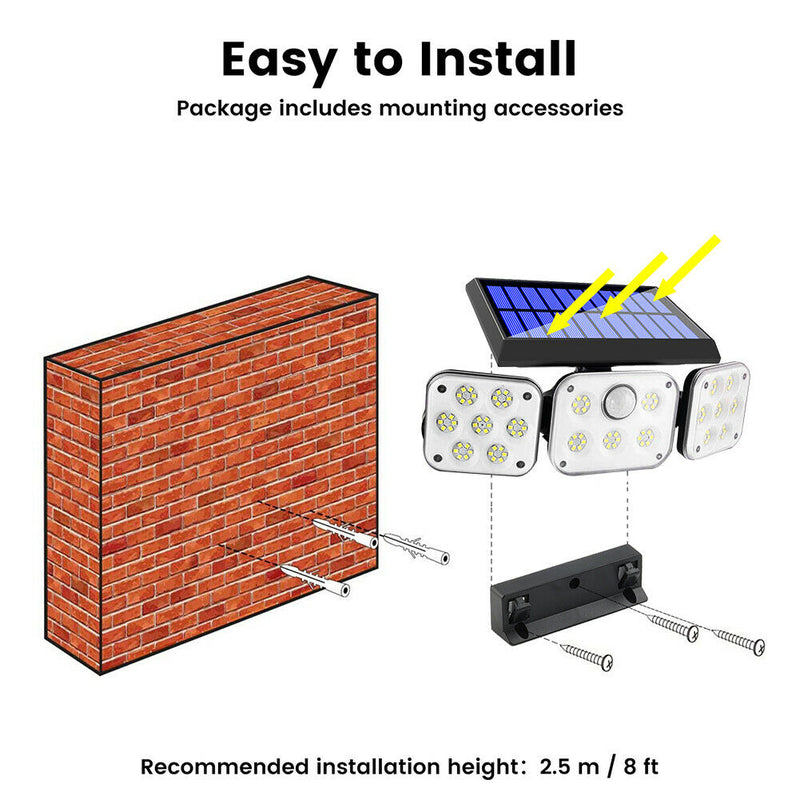 Easy to Install

Package includes mounting accessories

Recommended installation height: 2.5 m / 8 ft