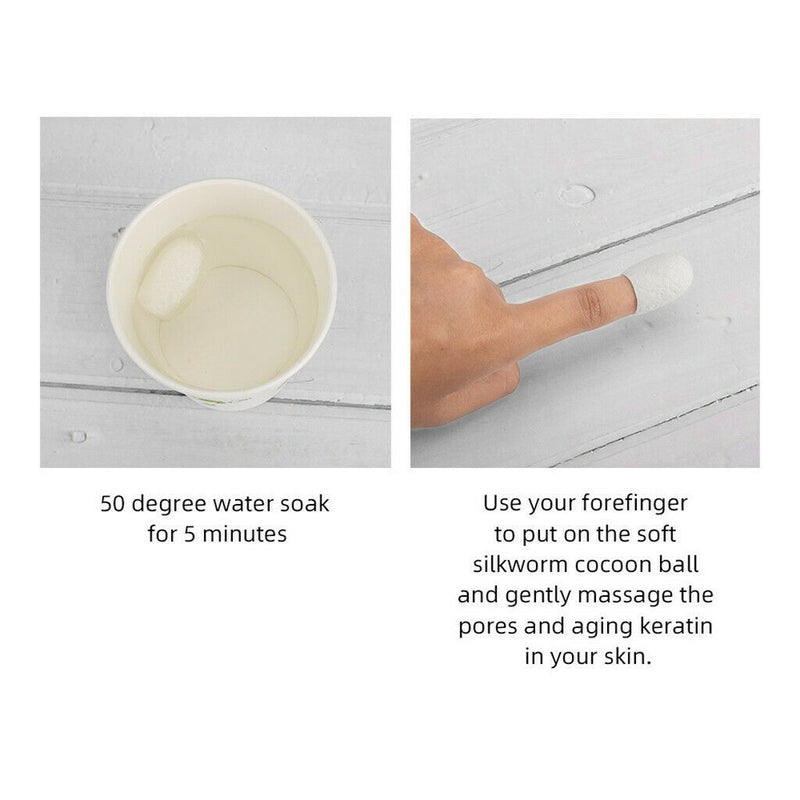 50 degree water soak for 5 minutes

Use your forefinger to put on the soft silkworm cocoon ball and gently massage the pores and aging keratin in your skin.