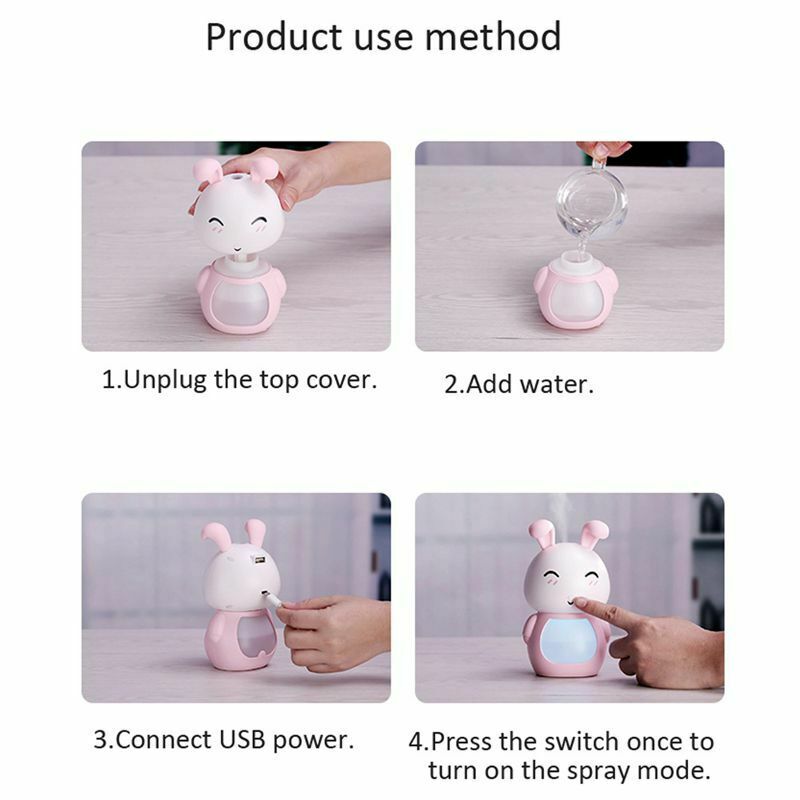 Product use method

1.Unplug the top cover.

2.Add water.

3.Connect USB power.

4.Press the switch once to turn on the spray mode.