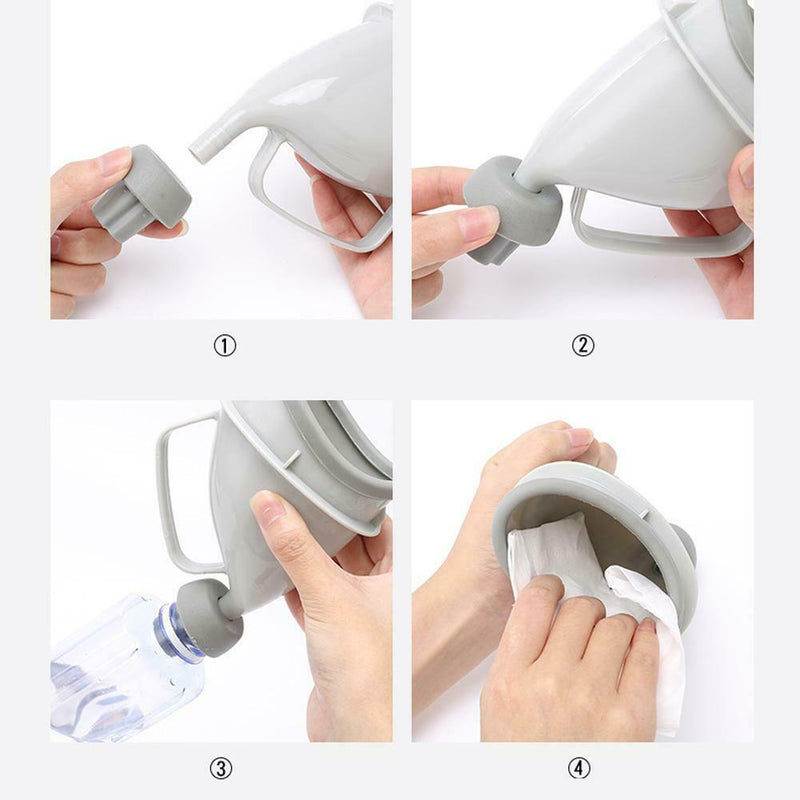 ①

②

③

④