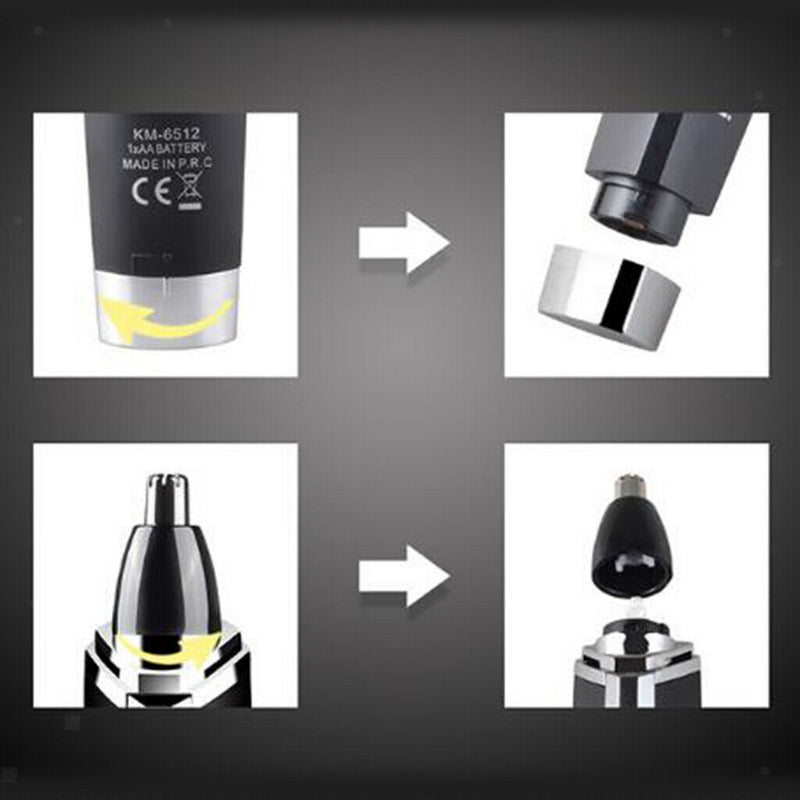 KM-6512
1xAA BATTERY
MADE IN P.R.C
CE