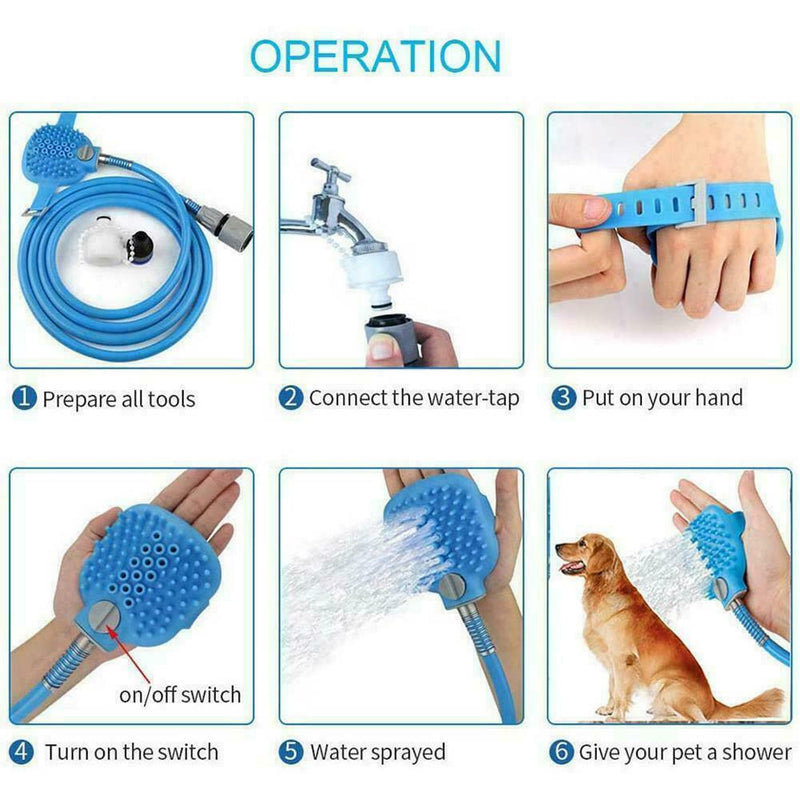 OPERATION

1 Prepare all tools

2 Connect the water-tap

3 Put on your hand

on/off switch

4 Turn on the switch

5 Water sprayed

6 Give your pet a shower