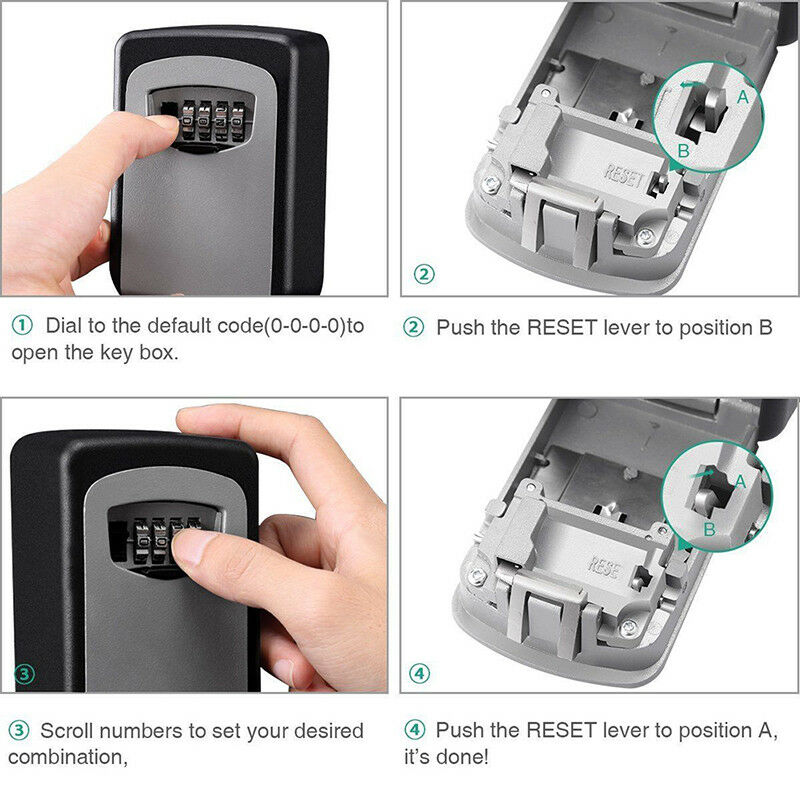 A
B
RESET
②

① Dial to the default code(0-0-0-0)to open the key box.

② Push the RESET lever to position B

③

A
B
RESET
④

③ Scroll numbers to set your desired combination,

④ Push the RESET lever to position A, it's done!