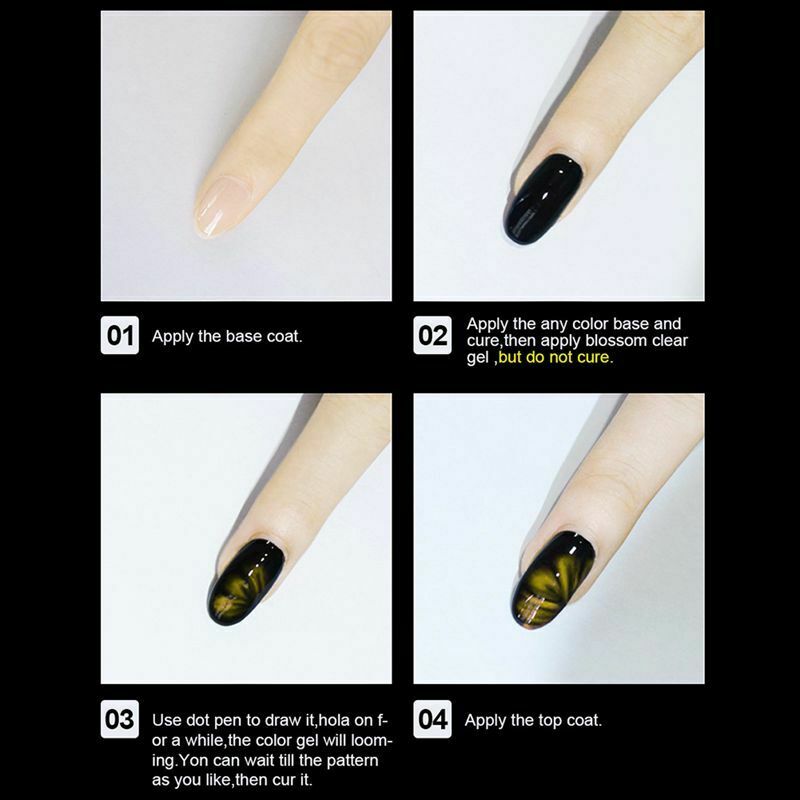 01 Apply the base coat.

02 Apply the any color base and cure,then apply blossom clear gel ,but do not cure.

03 Use dot pen to draw it,hola on for a while,the color gel will looming.Yon can wait till the pattern as you like,then cur it.

04 Apply the top coat.