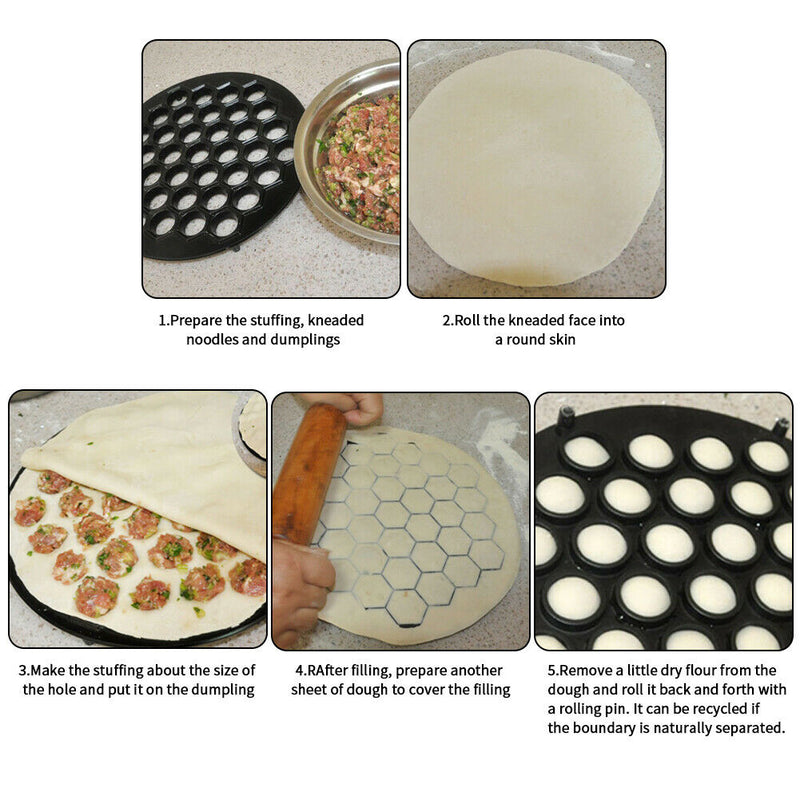 1.Prepare the stuffing, kneaded noodles and dumplings

2.Roll the kneaded face into a round skin

3.Make the stuffing about the size of the hole and put it on the dumpling

4.RAfter filling, prepare another sheet of dough to cover the filling

5.Remove a little dry flour from the dough and roll it back and forth with a rolling pin. It can be recycled if the boundary is naturally separated.