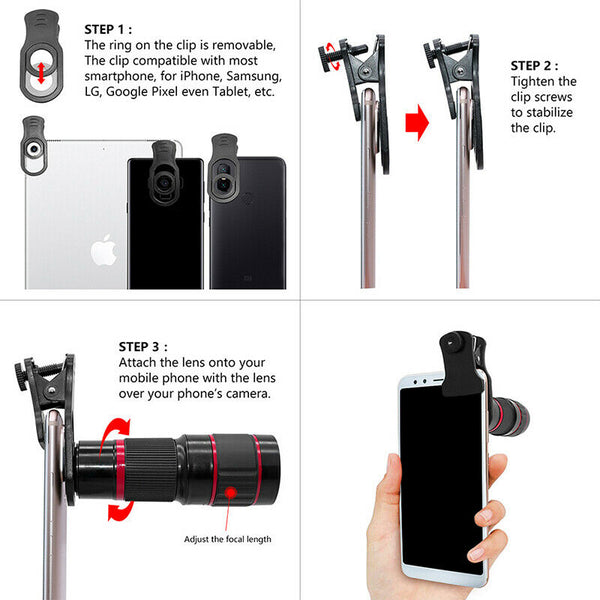 STEP 1 :
The ring on the clip is removable, The clip compatible with most smartphone, for iPhone, Samsung, LG, Google Pixel even Tablet, etc.

STEP 2 :
Tighten the clip screws to stabilize the clip.

STEP 3 :
Attach the lens onto your mobile phone with the lens over your phone's camera.

Adjust the focal length