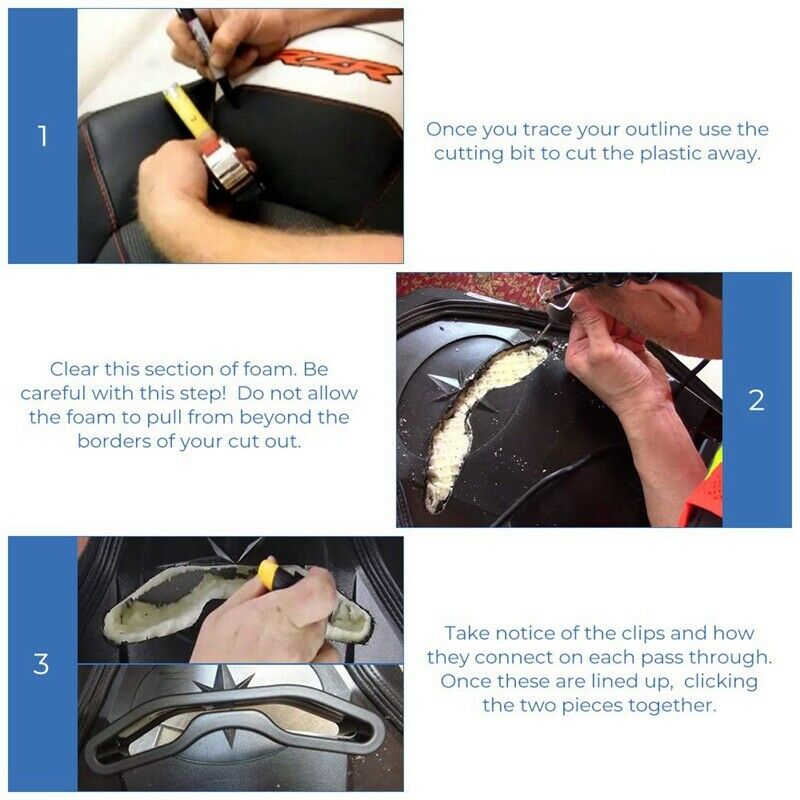 1

RZR

Once you trace your outline use the cutting bit to cut the plastic away.

Clear this section of foam. Be careful with this step!  Do not allow the foam to pull from beyond the borders of your cut out.

2

3

Take notice of the clips and how they connect on each pass through. Once these are lined up,  clicking the two pieces together.