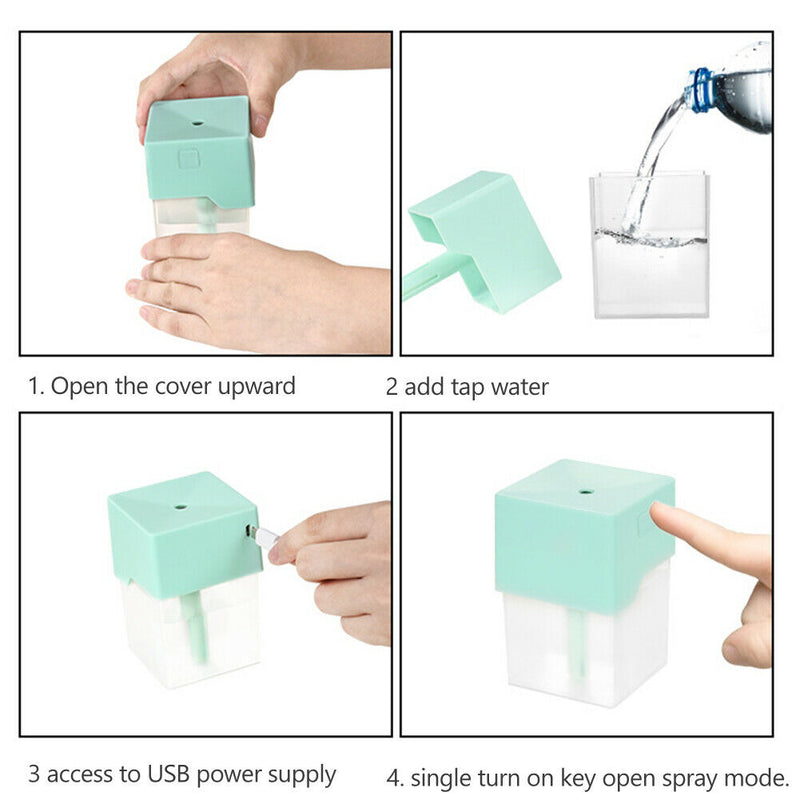 1. Open the cover upward

2 add tap water

3 access to USB power supply

4. single turn on key open spray mode.