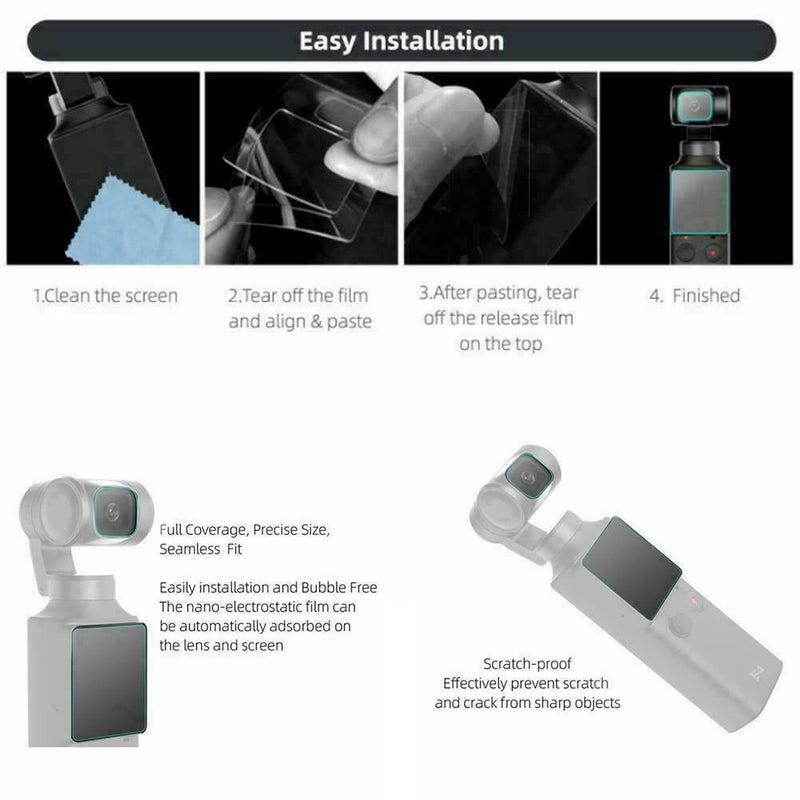 Easy Installation

1.Clean the screen

2.Tear off the film and align & paste

3.After pasting, tear off the release film on the top

4. Finished

Full Coverage, Precise Size, Seamless Fit

Easily installation and Bubble Free
The nano-electrostatic film can be automatically adsorbed on the lens and screen

Scratch-proof
Effectively prevent scratch and crack from sharp objects