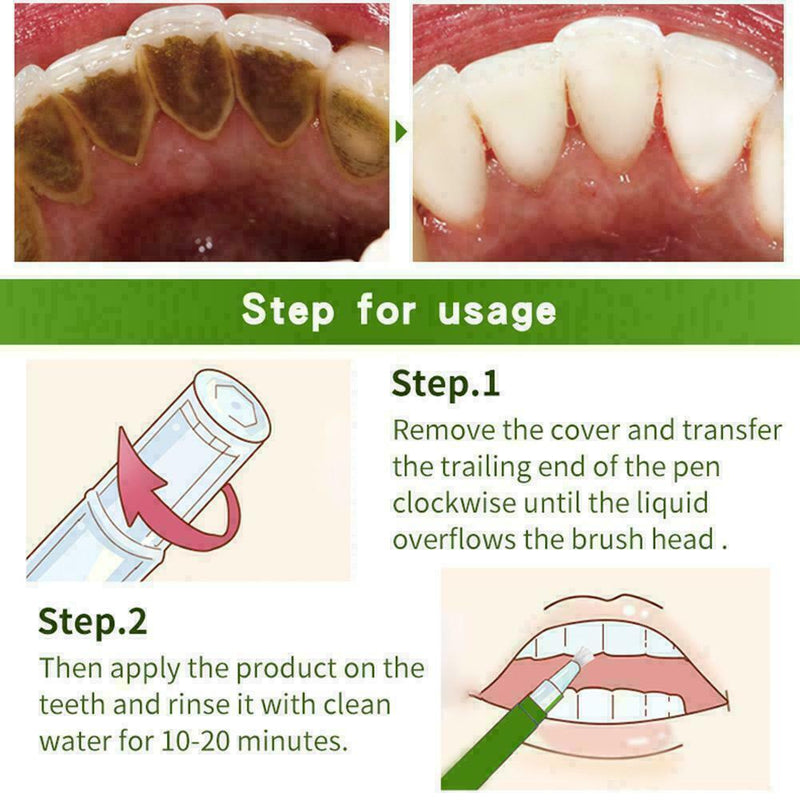 Step for usage

Step.1
Remove the cover and transfer the trailing end of the pen clockwise until the liquid overflows the brush head .

Step.2
Then apply the product on the teeth and rinse it with clean water for 10-20 minutes.