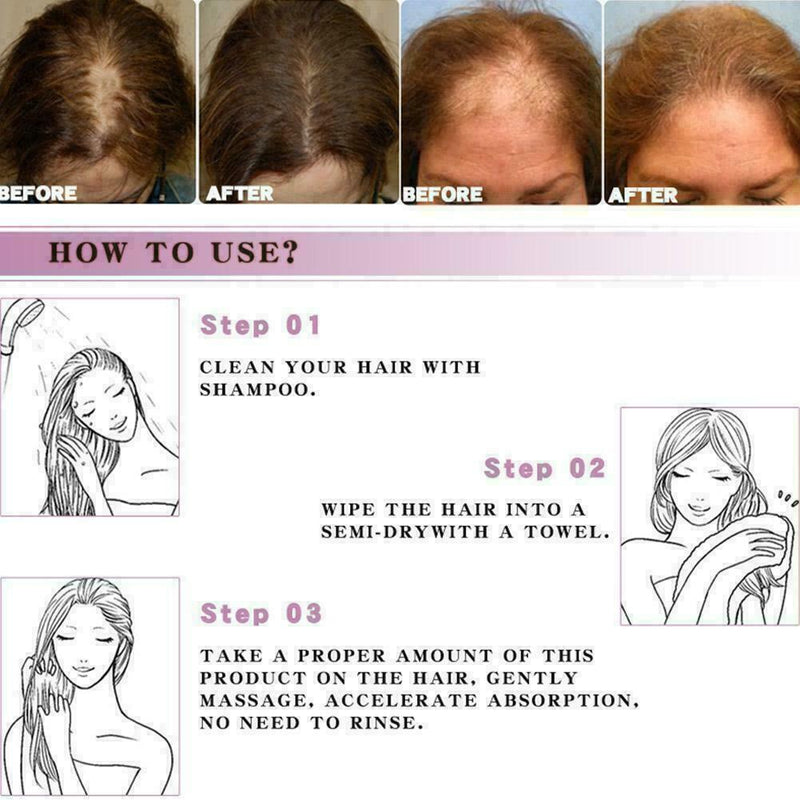 BEFORE AFTER BEFORE AFTER

HOW TO USE?

Step 01

CLEAN YOUR HAIR WITH SHAMPOO.

Step 02

WIPE THE HAIR INTO A SEMI-DRYWITH A TOWEL.

Step 03

TAKE A PROPER AMOUNT OF THIS PRODUCT ON THE HAIR, GENTLY MASSAGE, ACCELERATE ABSORPTION, NO NEED TO RINSE.