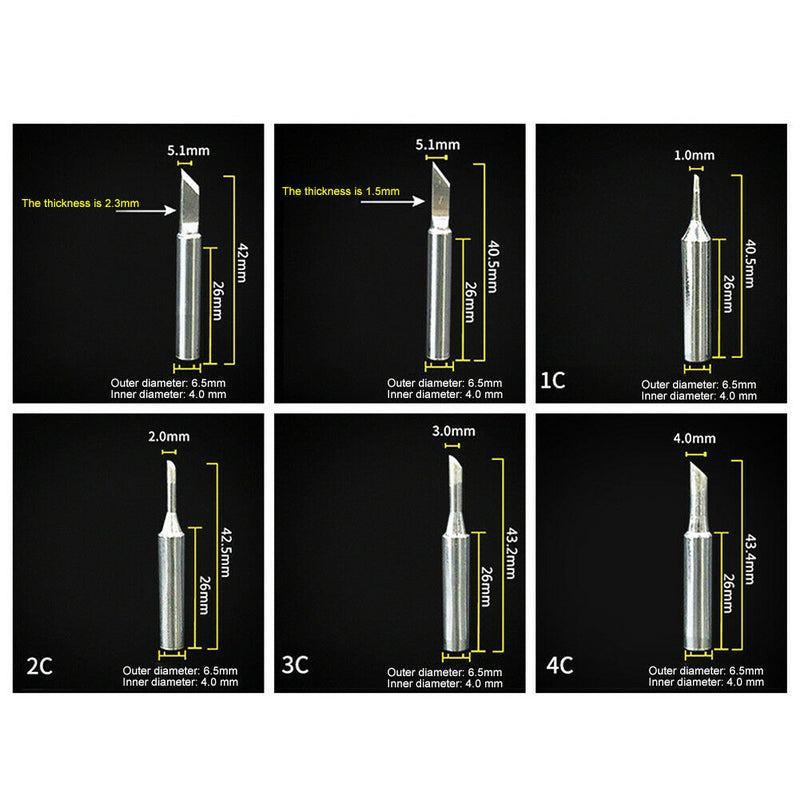 5.1mm
The thickness is 2.3mm
42mm
26mm
Outer diameter: 6.5mm
Inner diameter: 4.0 mm

5.1mm
The thickness is 1.5mm
40.5mm
26mm
Outer diameter: 6.5mm
Inner diameter: 4.0 mm

1.0mm
40.5mm
26mm
1C
Outer diameter: 6.5mm
Inner diameter: 4.0 mm

2.0mm
42.5mm
26mm
2C
Outer diameter: 6.5mm
Inner diameter: 4.0 mm

3.0mm
43.2mm
26mm
3C
Outer diameter: 6.5mm
Inner diameter: 4.0 mm

4.0mm
43.4mm
26mm
4C
Outer diameter: 6.5mm
Inner diameter: 4.0 mm