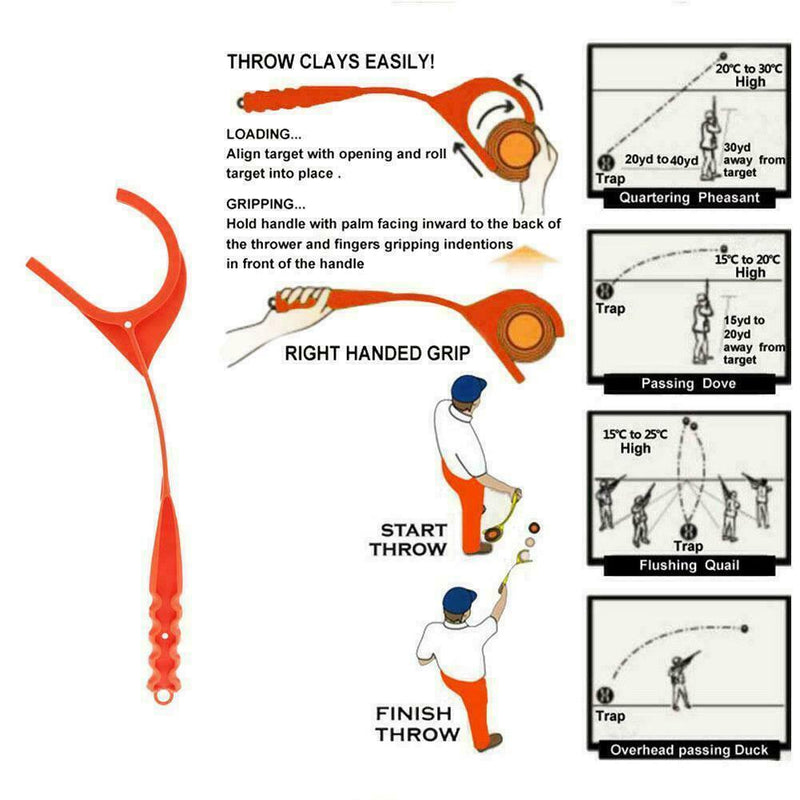 THROW CLAYS EASILY!

LOADING...
Align target with opening and roll target into place .

GRIPPING...
Hold handle with palm facing inward to the back of the thrower and fingers gripping indentions in front of the handle

RIGHT HANDED GRIP

START THROW

FINISH THROW

20°C to 30°C
High
20yd to 40yd
30yd away from target
Trap
Quartering Pheasant

15°C to 20°C
High
Trap
15yd to 20yd away from target
Passing Dove

15°C to 25°C
High
Trap
Flushing Quail

Trap
Overhead passing Duck