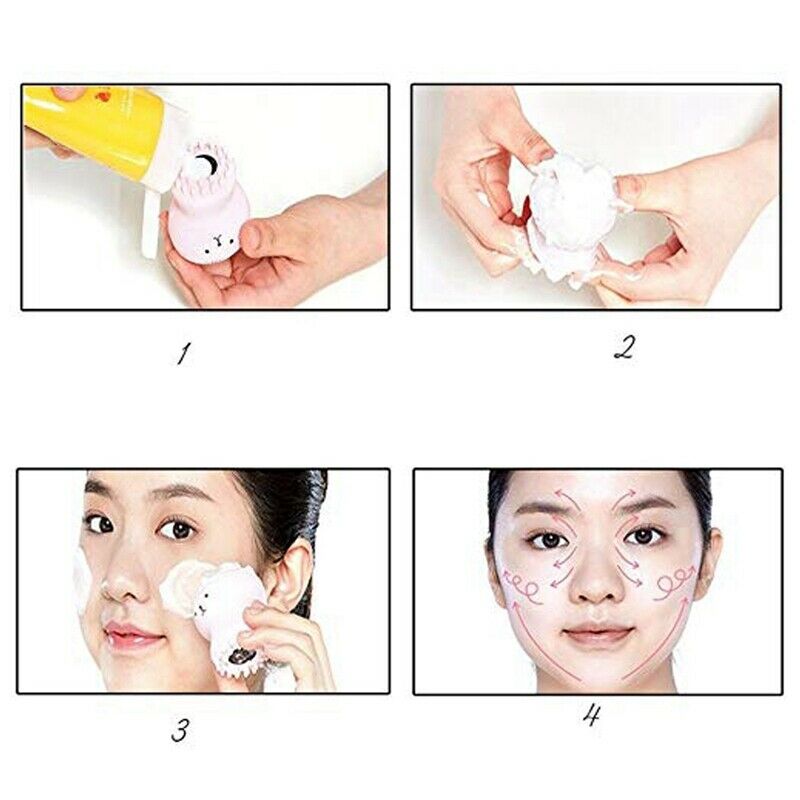 1

2

3

4