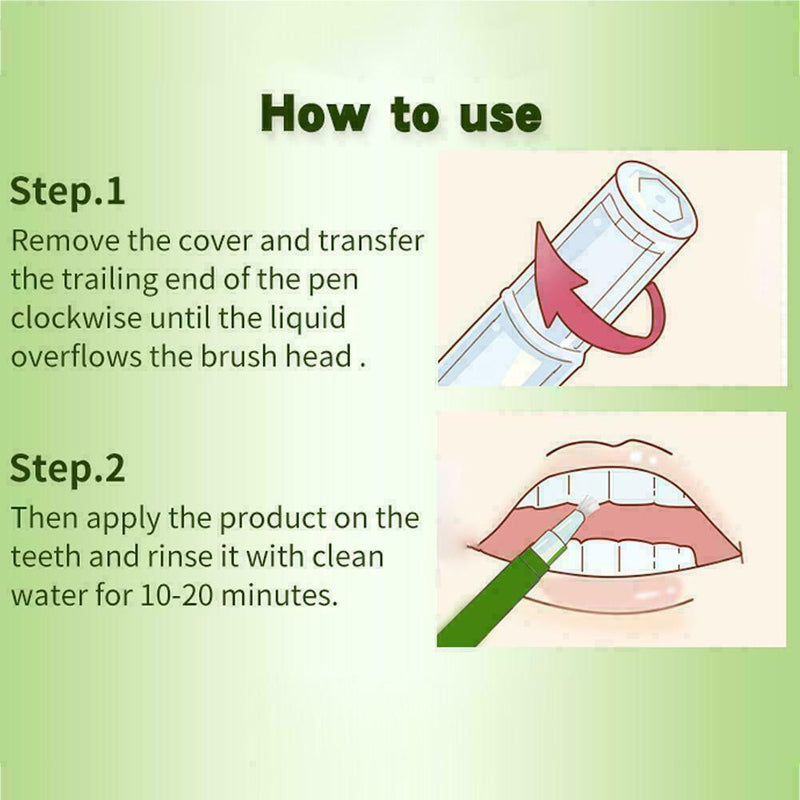 How to use

Step.1

Remove the cover and transfer the trailing end of the pen clockwise until the liquid overflows the brush head .

Step.2

Then apply the product on the teeth and rinse it with clean water for 10-20 minutes.