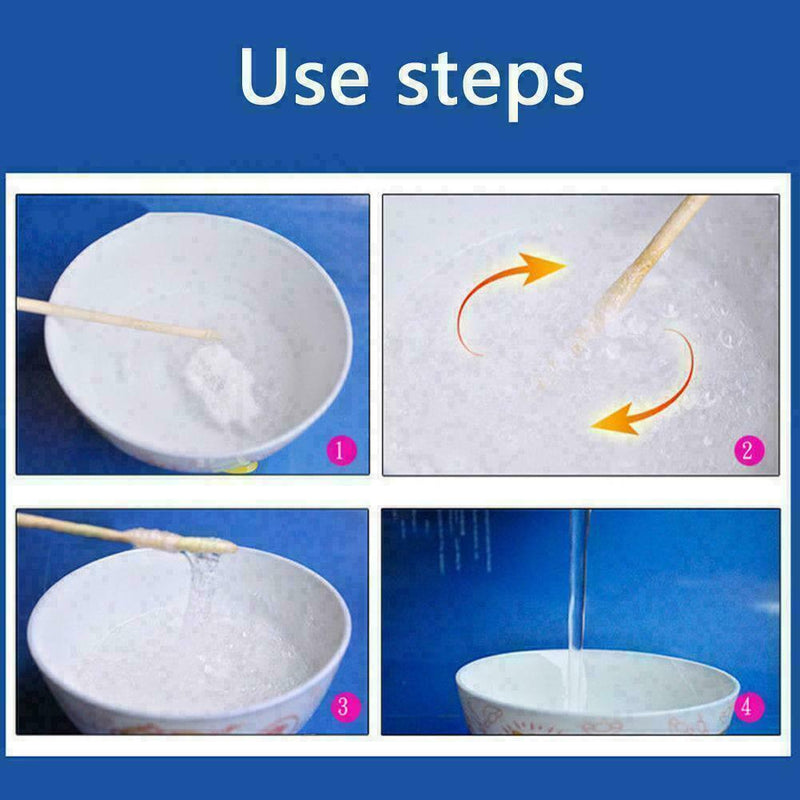 Use steps

1

2

3

4