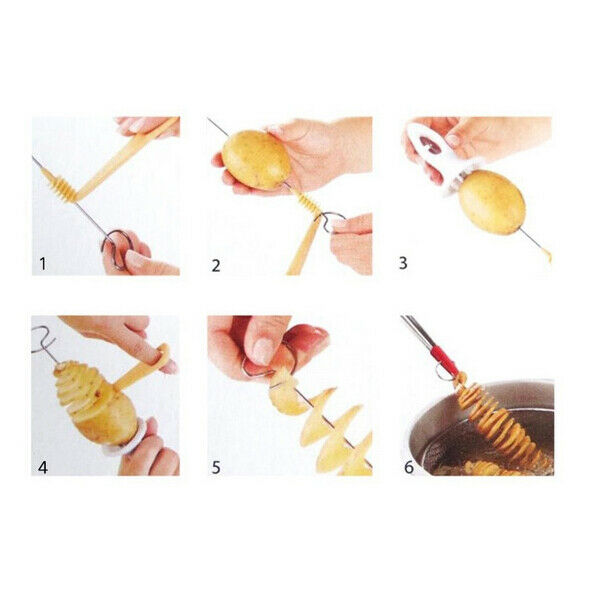 1

2

3

4

5

6