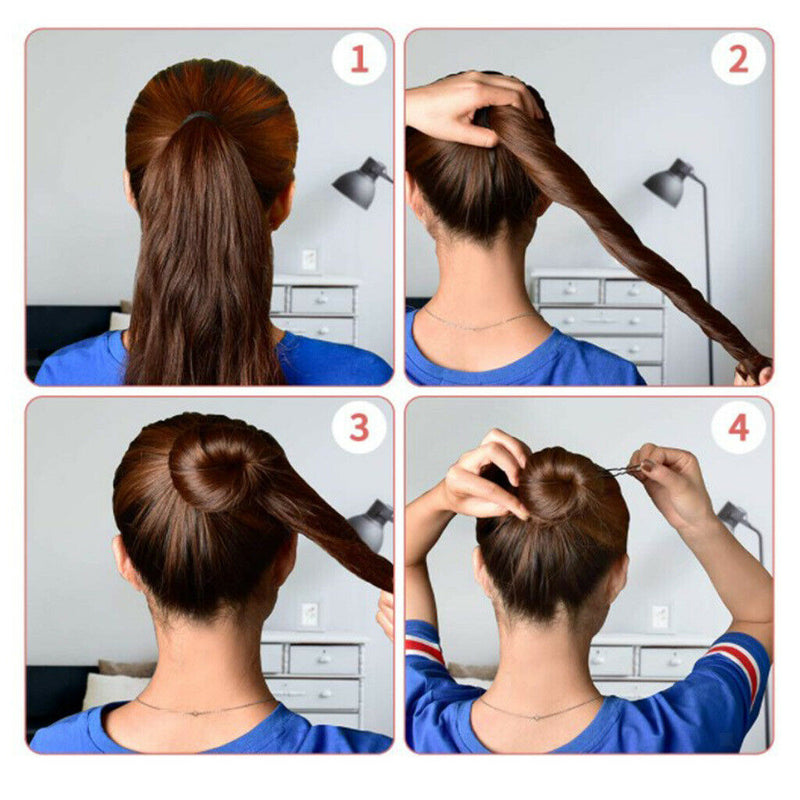 1

2

3

4