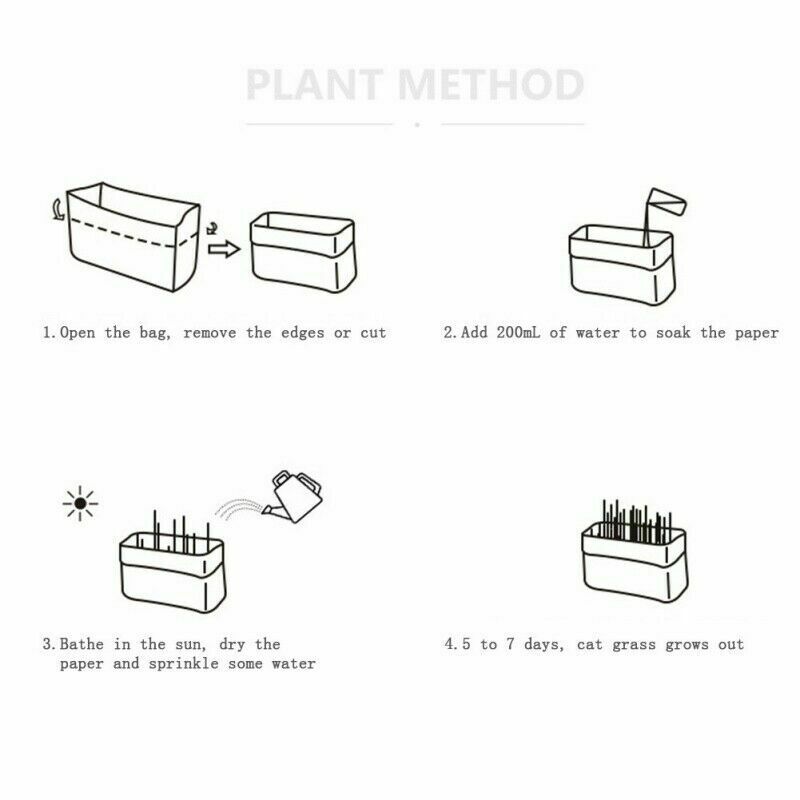 PLANT METHOD

1. Open the bag, remove the edges or cut

2. Add 200mL of water to soak the paper

3. Bathe in the sun, dry the paper and sprinkle some water

4. 5 to 7 days, cat grass grows out