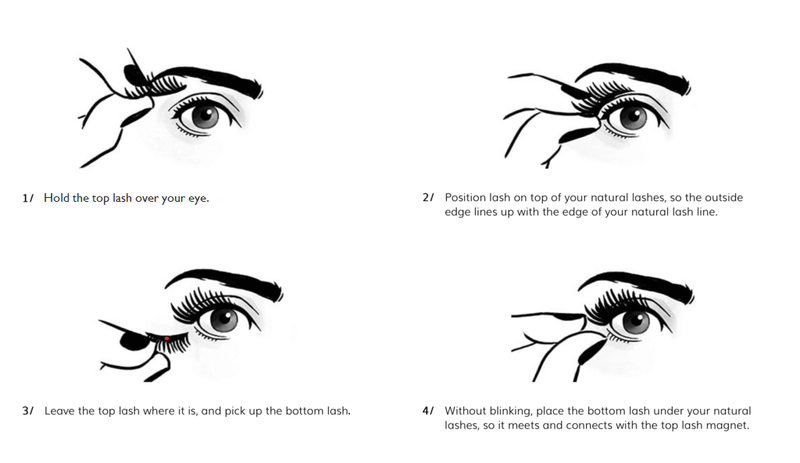 1/ Hold the top lash over your eye.

2/ Position lash on top of your natural lashes, so the outside edge lines up with the edge of your natural lash line.

3/ Leave the top lash where it is, and pick up the bottom lash.

4/ Without blinking, place the bottom lash under your natural lashes, so it meets and connects with the top lash magnet.