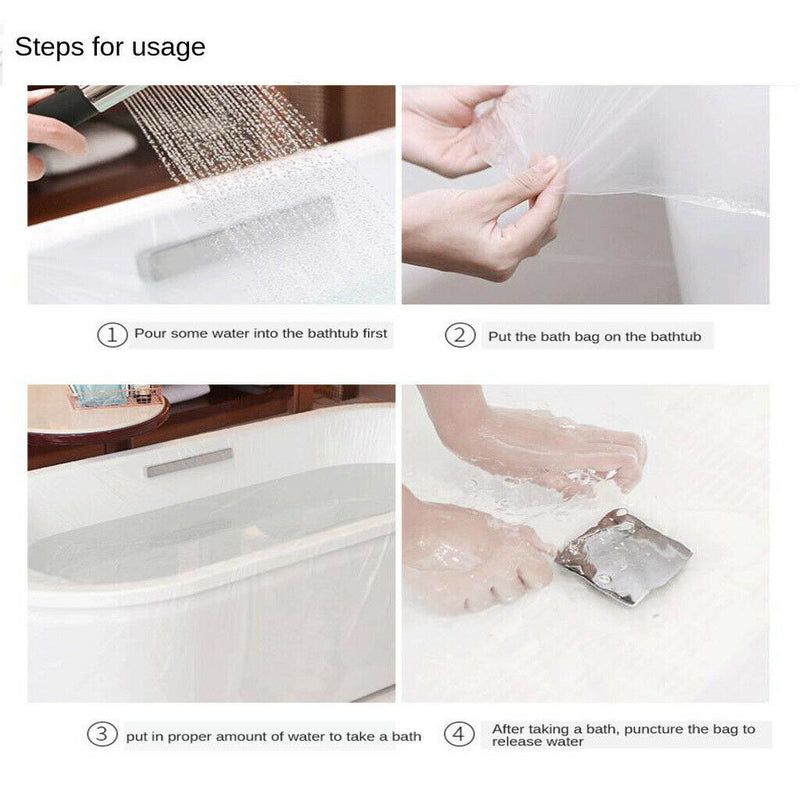 Steps for usage

① Pour some water into the bathtub first

② Put the bath bag on the bathtub

③ put in proper amount of water to take a bath

④ After taking a bath, puncture the bag to release water