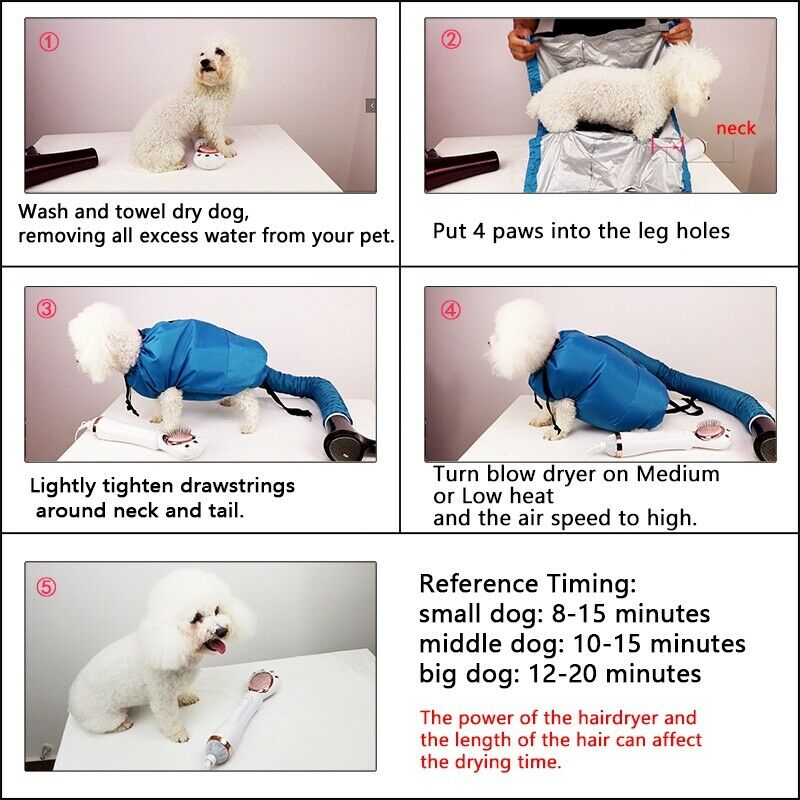 ①

Wash and towel dry dog, removing all excess water from your pet.

②

neck

Put 4 paws into the leg holes

③

Lightly tighten drawstrings around neck and tail.

④

Turn blow dryer on Medium or Low heat
and the air speed to high.

⑤

Reference Timing:
small dog: 8-15 minutes
middle dog: 10-15 minutes
big dog: 12-20 minutes

The power of the hairdryer and the length of the hair can affect the drying time.