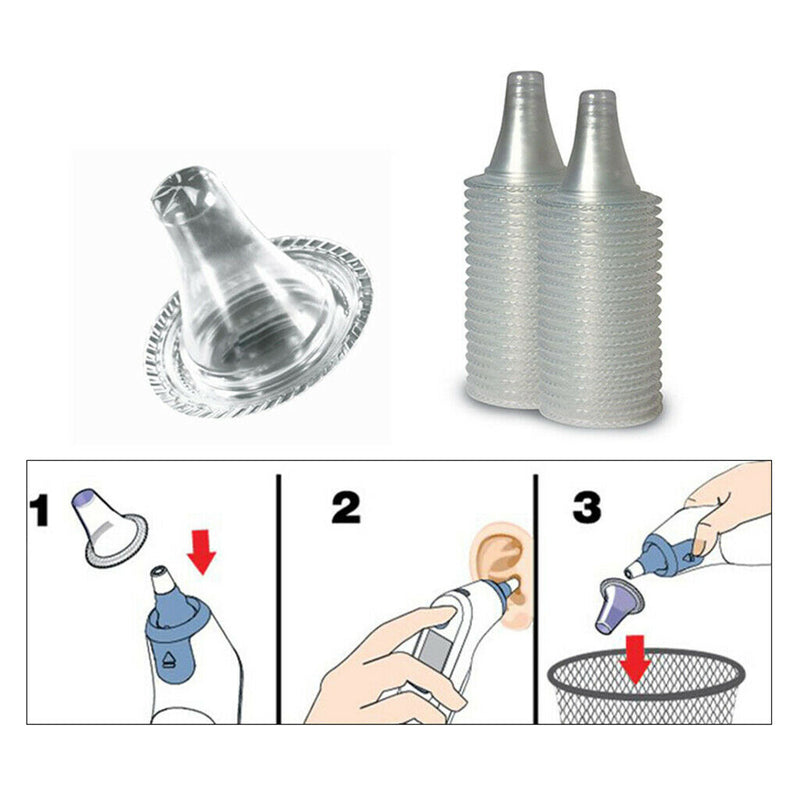 1

2

3